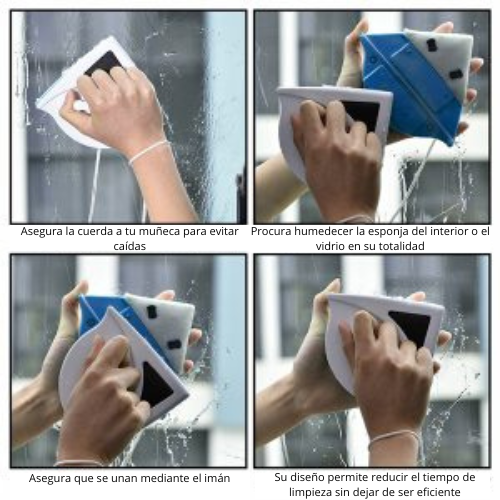 Asegura la cuerda a tu muñeca para evitar caídas

Procura humedecer la esponja del interior o el vidrio en su totalidad

Asegura que se unan mediante el imán

Su diseño permite reducir el tiempo de limpieza sin dejar de ser eficiente